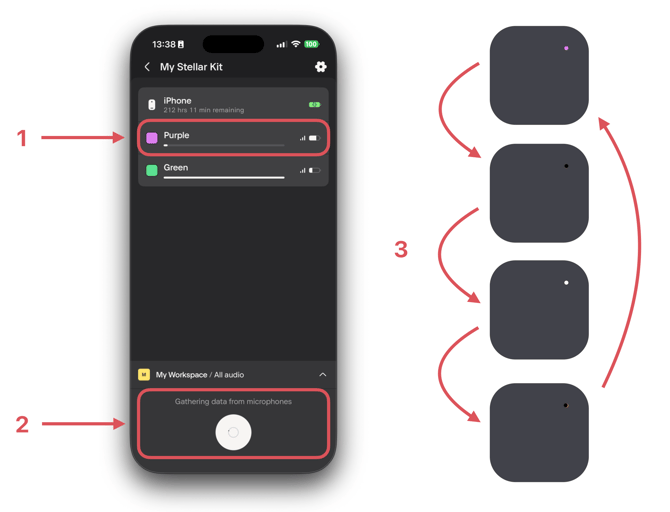 13:38
100
My Stellar Kit
iPhone
212 hrs 11 min remaining
1
Purple
Green
M My Workspace / All audio
Gathering data from microphones
2
3