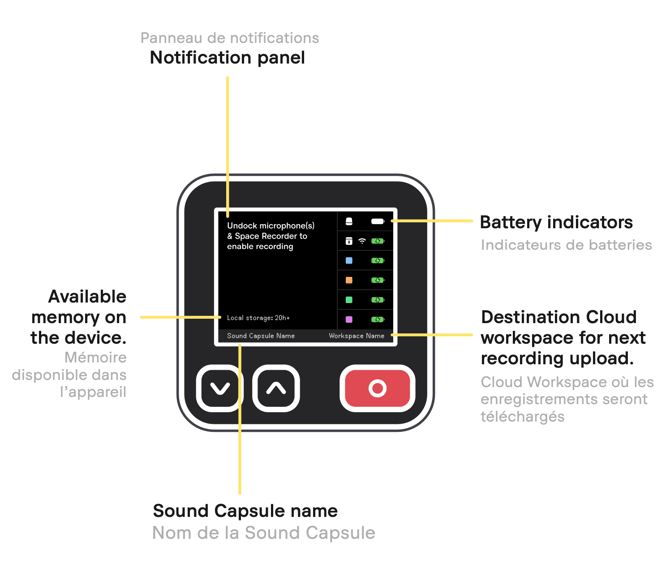 Panneau de notifications
Notification panel

Undock microphone(s) & Space Recorder to enable recording

Local storage: 20h+

Sound Capsule Name

Workspace Name

Battery indicators
Indicateurs de batteries

Available memory on the device.
Mémoire disponible dans l'appareil

Destination Cloud workspace for next recording upload.
Cloud Workspace où les enregistrements seront téléchargés

Sound Capsule name
Nom de la Sound Capsule